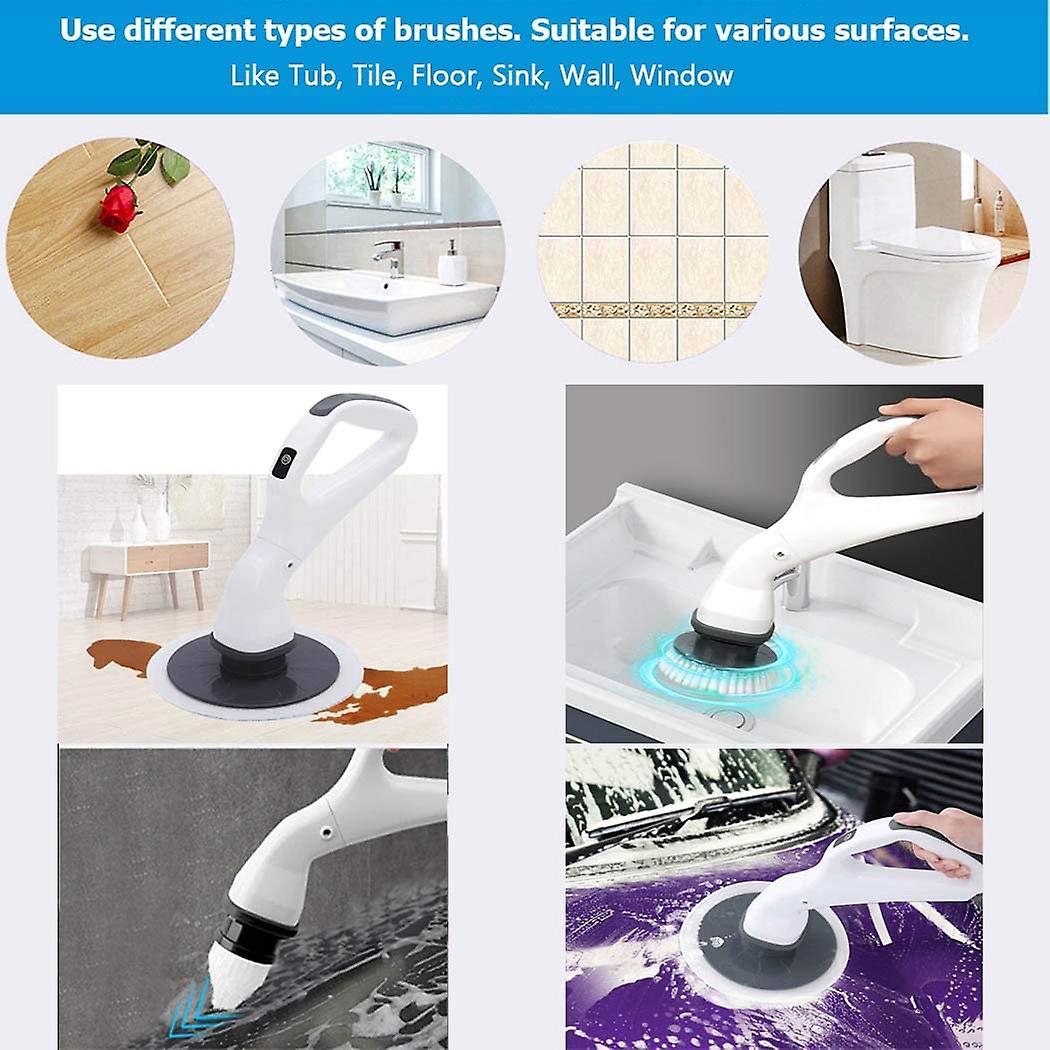 Use different types of brushes. Suitable for various surfaces.
Like Tub, Tile, Floor, Sink, Wall, Window