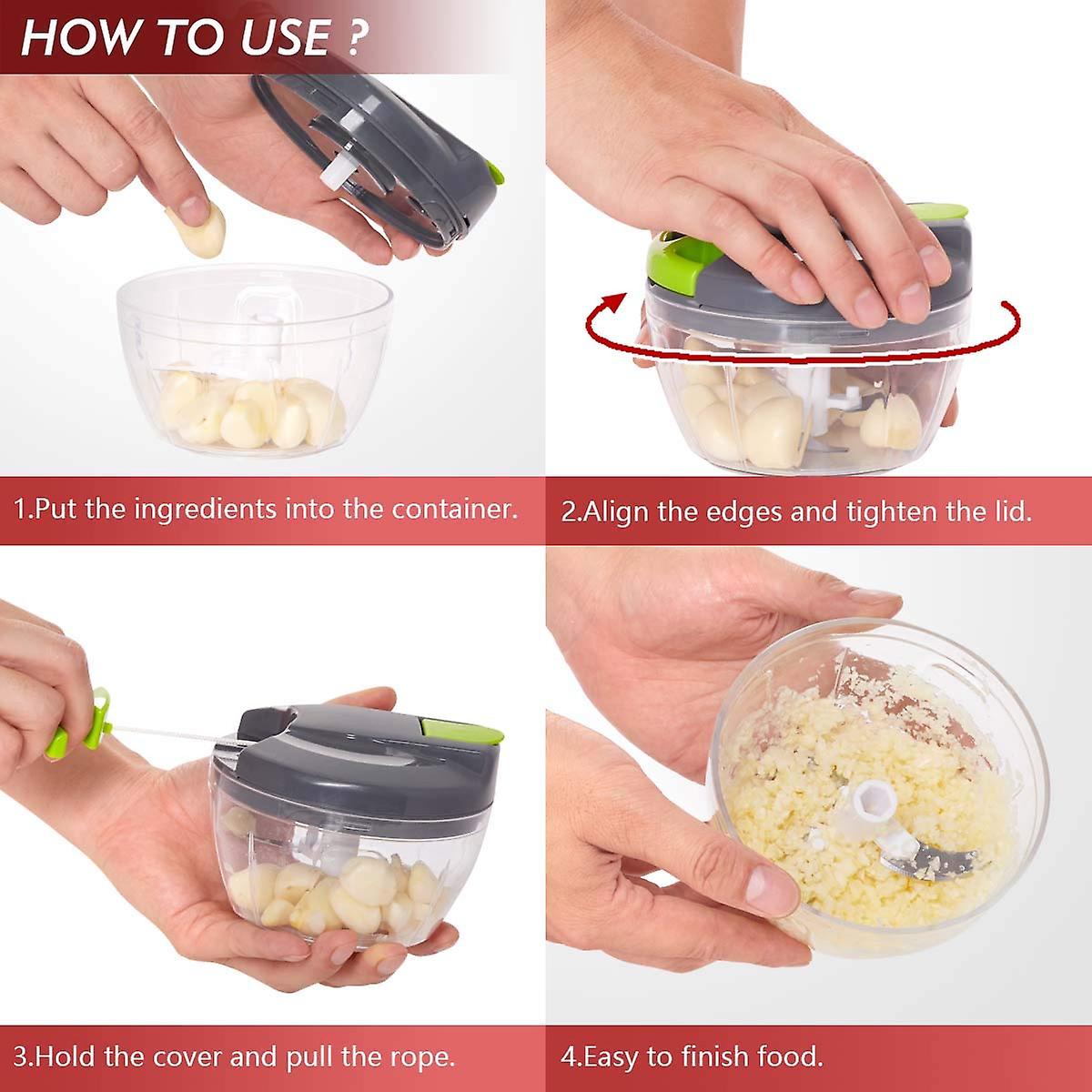 HOW TO USE ?

1.Put the ingredients into the container.

2.Align the edges and tighten the lid.

3.Hold the cover and pull the rope.

4.Easy to finish food.